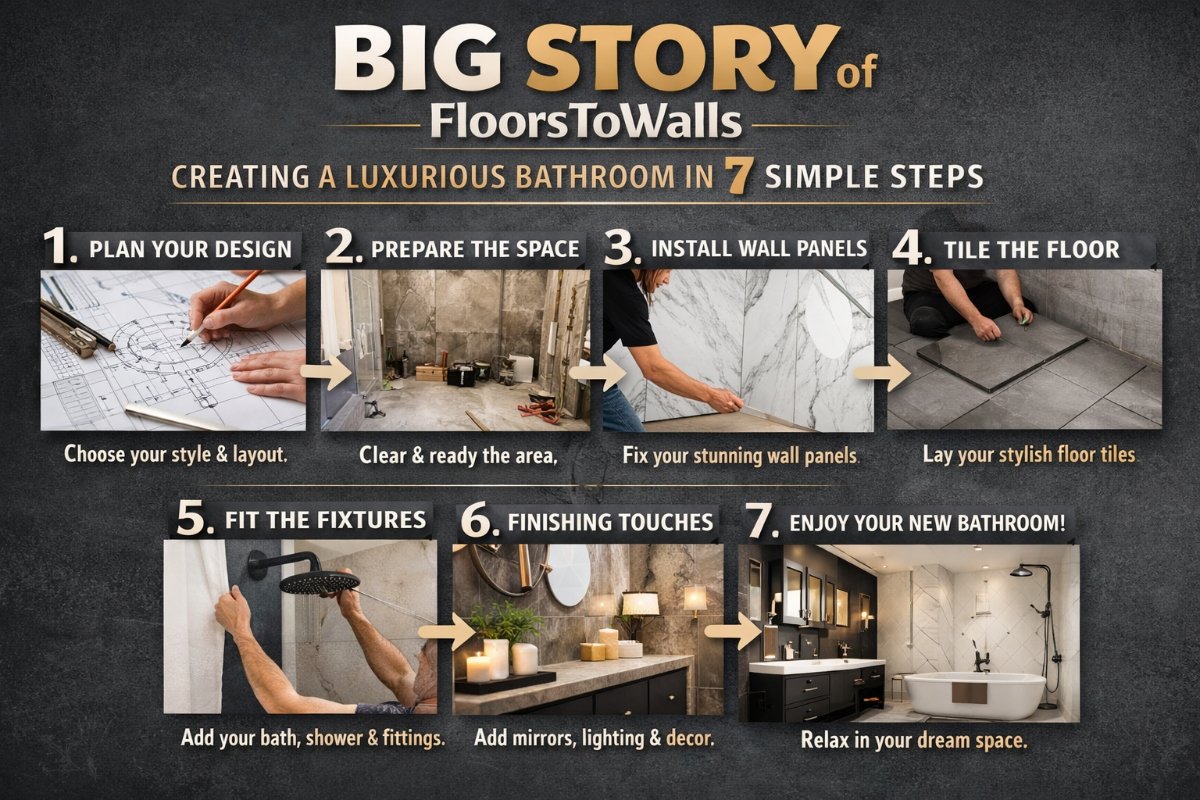 BIG STORY of
FloorsToWalls

CREATING A LUXURIOUS BATHROOM IN 7 SIMPLE STEPS

1. PLAN YOUR DESIGN
Choose your style & layout.

2. PREPARE THE SPACE
Clear & ready the area,

3. INSTALL WALL PANELS
Fix your stunning wall panels.

4. TILE THE FLOOR
Lay your stylish floor tiles

5. FIT THE FIXTURES
Add your bath, shower & fittings.

6. FINISHING TOUCHES
Add mirrors, lighting & decor.

7. ENJOY YOUR NEW BATHROOM!
Relax in your dream space.