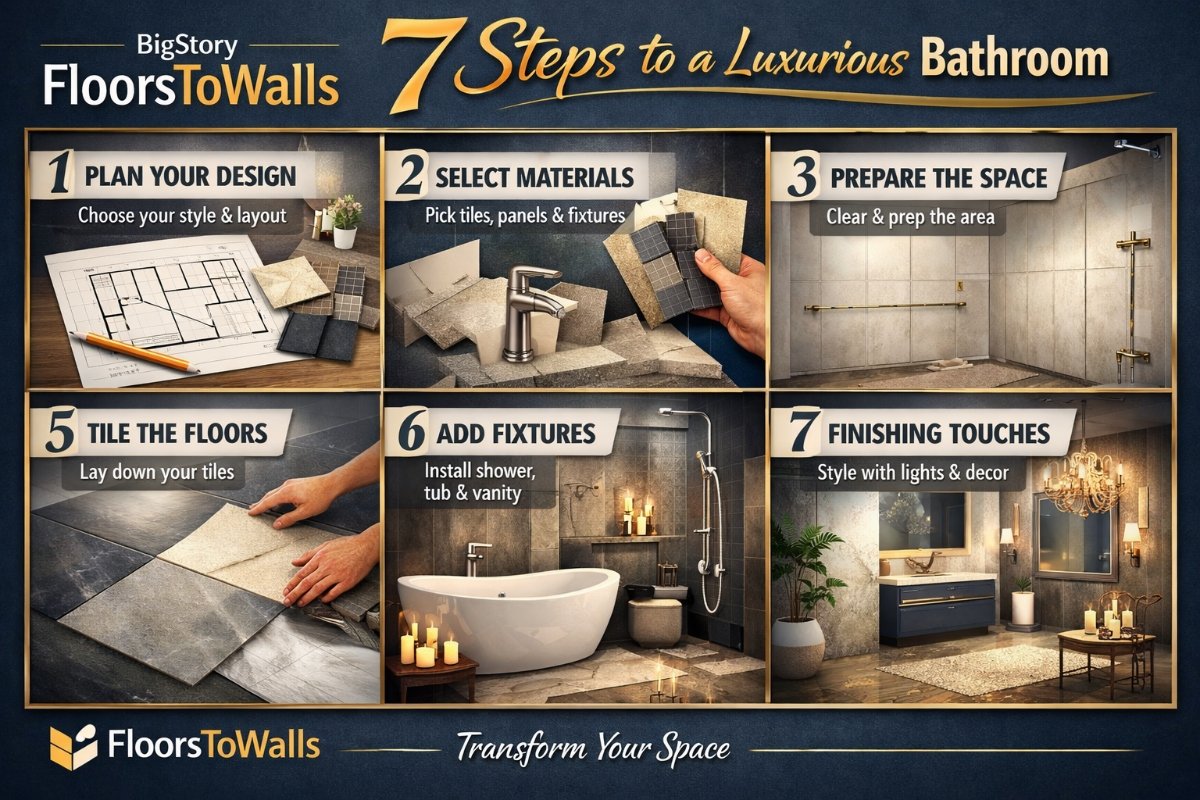 BigStory
FloorsToWalls

7 Steps to a Luxurious Bathroom

1 PLAN YOUR DESIGN
Choose your style & layout

2 SELECT MATERIALS
Pick tiles, panels & fixtures

3 PREPARE THE SPACE
Clear & prep the area

5 TILE THE FLOORS
Lay down your tiles

6 ADD FIXTURES
Install shower, tub & vanity

7 FINISHING TOUCHES
Style with lights & decor

FloorsToWalls

Transform Your Space